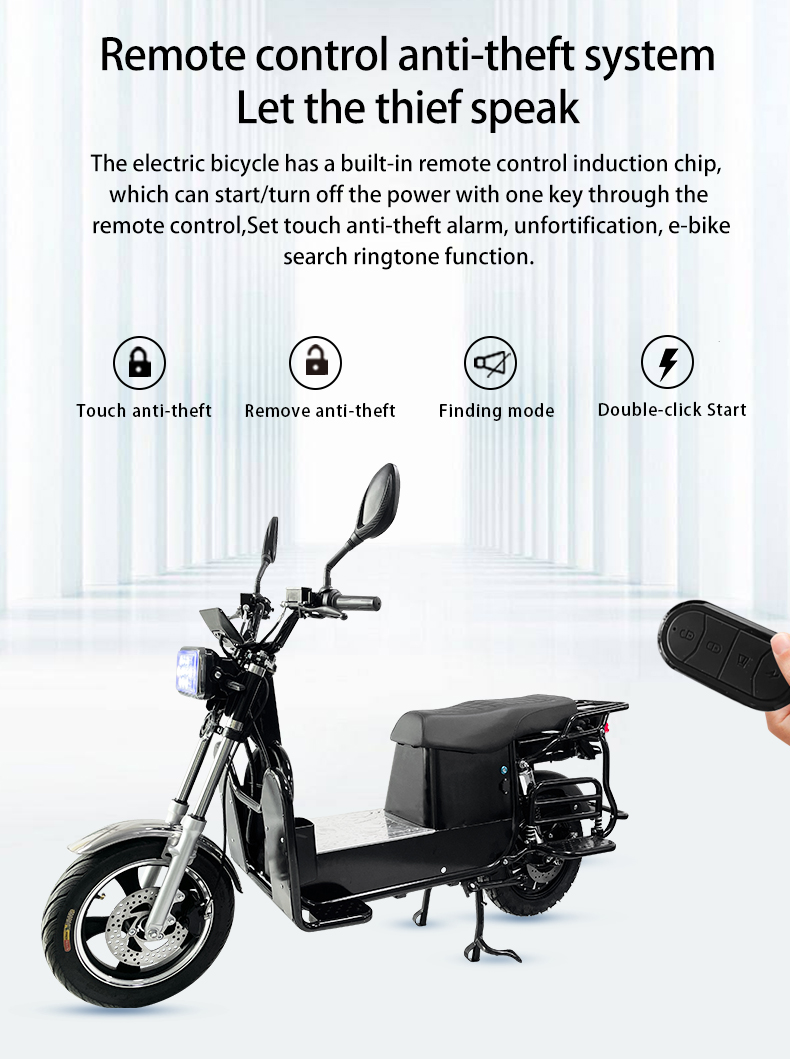 Remote control anti-theft system
Let the thief speak

The electric bicycle has a built-in remote control induction chip, which can start/turn off the power with one key through the remote control,Set touch anti-theft alarm, unfortification, e-bike search ringtone function.

Touch anti-theft

Remove anti-theft

Finding mode

Double-click Start